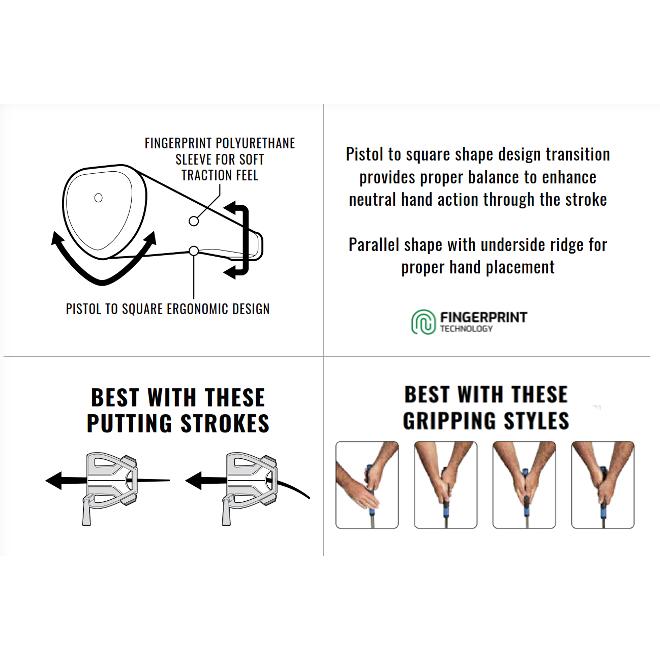 FINGERPRINT POLYURETHANE SLEEVE FOR SOFT TRACTION FEEL

PISTOL TO SQUARE ERGONOMIC DESIGN

Pistol to square shape design transition provides proper balance to enhance neutral hand action through the stroke

Parallel shape with underside ridge for proper hand placement

FINGERPRINT TECHNOLOGY

BEST WITH THESE PUTTING STROKES

BEST WITH THESE GRIPPING STYLES